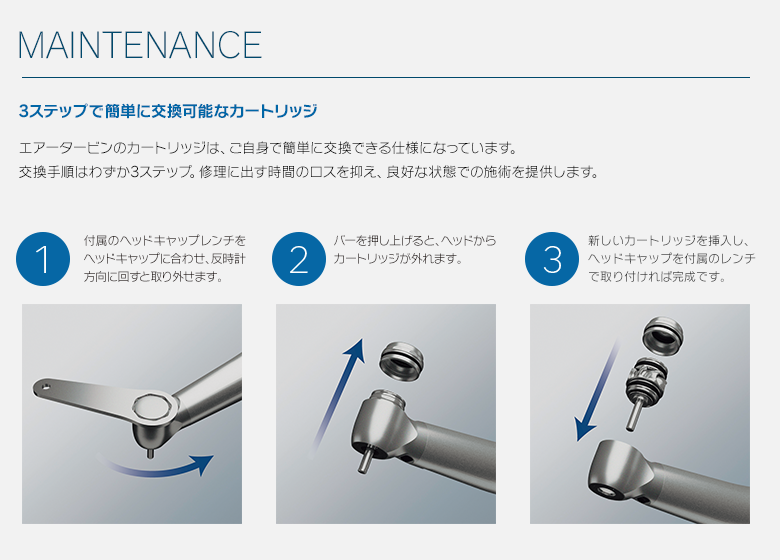 MAINTENANCE

3ステップで簡単に交換可能なカートリッジ

エアータービンのカートリッジは、ご自身で簡単に交換できる仕様になっています。
交換手順はわずか3ステップ。修理に出す時間のロスを抑え、良好な状態での施術を提供します。

1

付属のヘッドキャップレンチをヘッドキャップに合わせ、反時計方向に回すと取り外せます。

2

バーを押し上げると、ヘッドからカートリッジが外れます。

3

新しいカートリッジを挿入し、ヘッドキャップを付属のレンチで取り付ければ完成です。